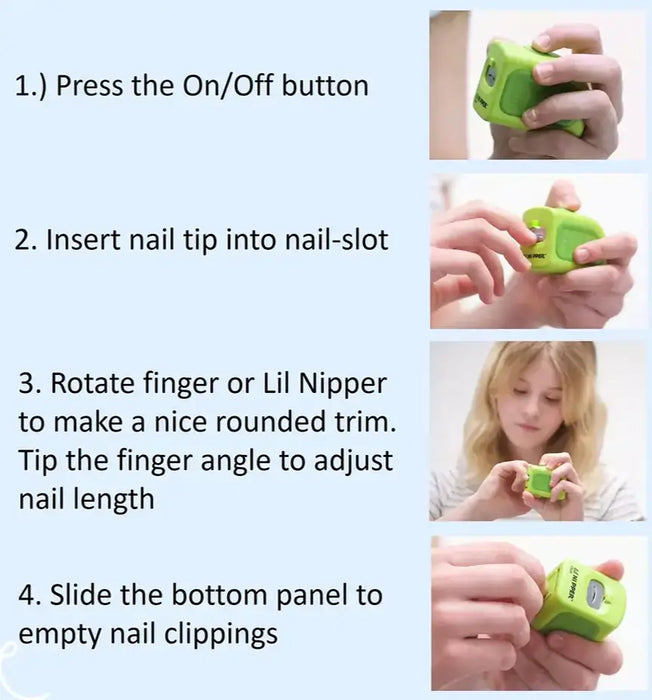 1.) Press the On/Off button

2. Insert nail tip into nail-slot

3. Rotate finger or Lil Nipper to make a nice rounded trim. Tip the finger angle to adjust nail length

4. Slide the bottom panel to empty nail clippings

LIL NIPPER