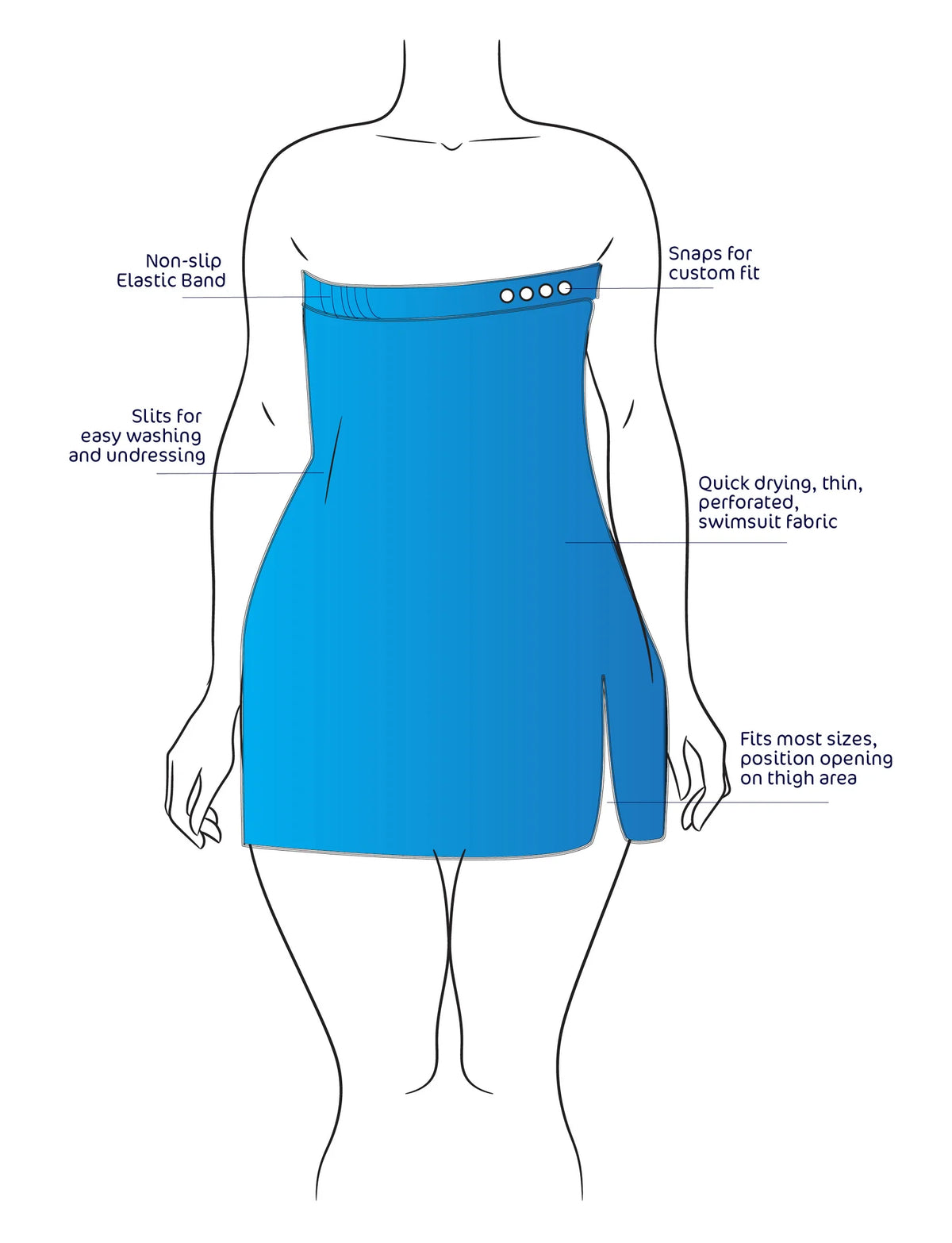 Non-slip
Elastic Band

Snaps for
custom fit

Slits for
easy washing
and undressing

Quick drying, thin,
perforated,
swimsuit fabric

Fits most sizes,
position opening
on thigh area